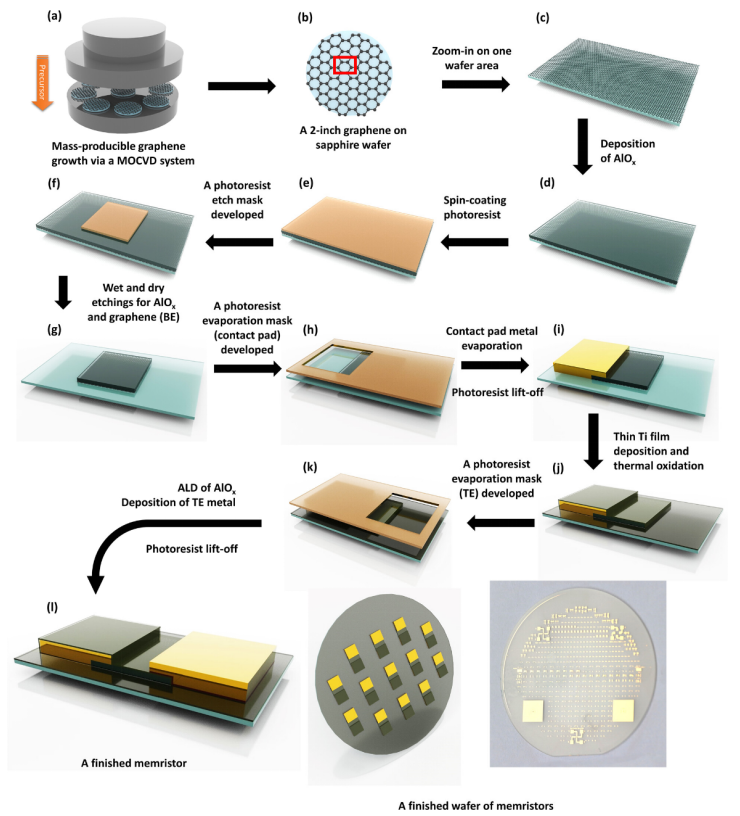 (a)

Precursor

Mass-producible graphene growth via a MOCVD system

(b)

A 2-inch graphene on sapphire wafer

Zoom-in on one wafer area

(c)

Deposition of $AlO_x$

(d)

Spin-coating photoresist

(e)

A photoresist etch mask developed

(f)

Wet and dry etchings for $AlO_x$ and graphene (BE)

(g)

A photoresist evaporation mask (contact pad) developed

(h)

Contact pad metal evaporation

Photoresist lift-off

(i)

Thin Ti film deposition and thermal oxidation

(j)

A photoresist evaporation mask (TE) developed

(k)

ALD of $AlO_x$
Deposition of TE metal

Photoresist lift-off

(l)

A finished memristor

A finished wafer of memristors